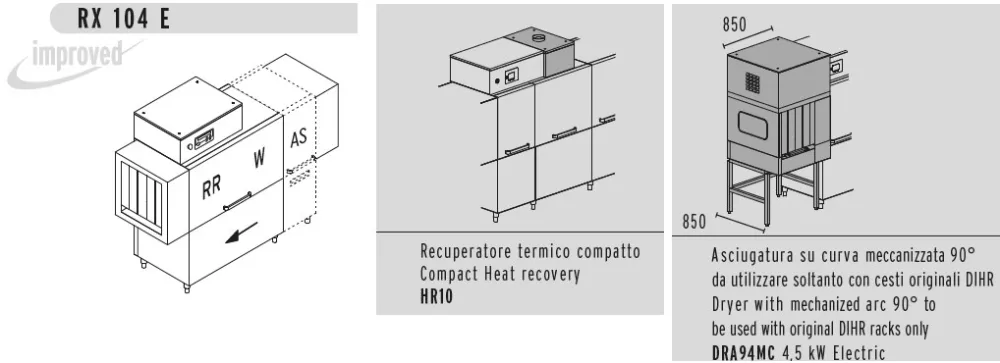 RX 104 E

improved

RR

W

AS

Recuperatore termico compatto
Compact Heat recovery
HR10

850

850

Asciugatura su curva meccanizzata 90°
da utilizzare soltanto con cesti originali DIHR
Dryer with mechanized arc 90° to
be used with original DIHR racks only
DRA94MC 4,5 kW Electric